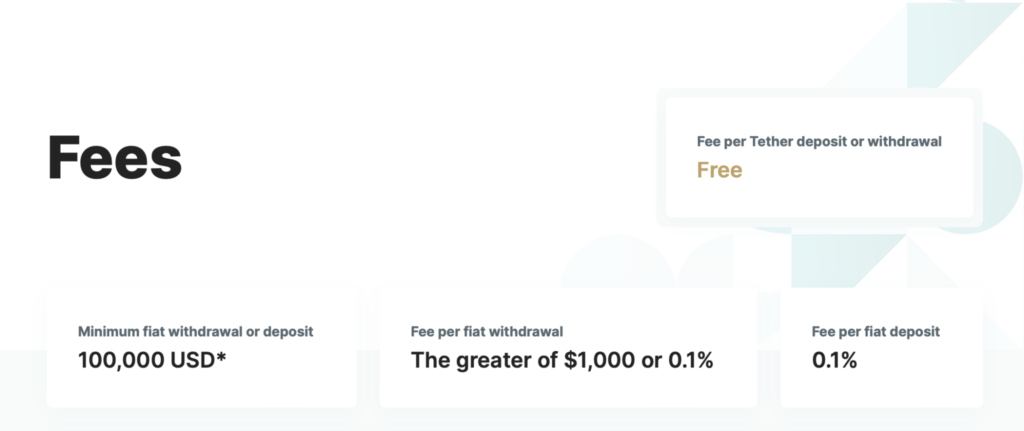 Fees

Fee per Tether deposit or withdrawal
Free

Minimum fiat withdrawal or deposit
100,000 USD*

Fee per fiat withdrawal
The greater of $1,000 or 0.1%

Fee per fiat deposit
0.1%